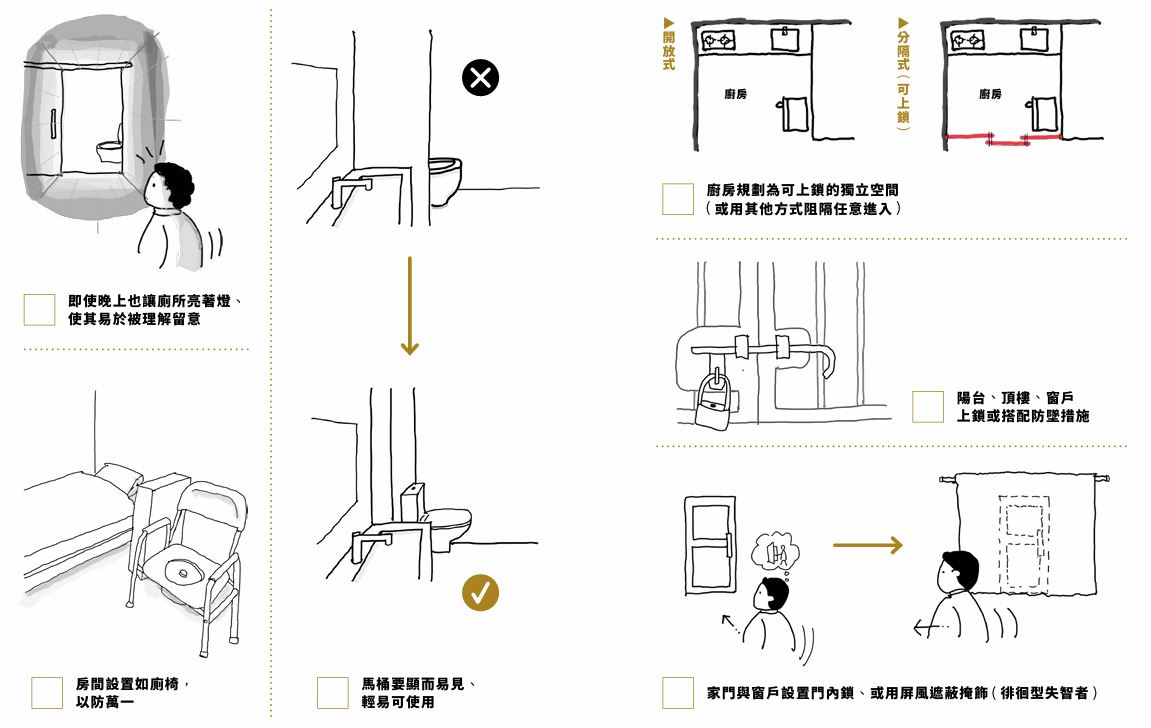 即使晚上也讓廁所亮著燈、使其易於被理解留意

房間設置如廁椅，以防萬一

馬桶要顯而易見、輕易可使用

▶開放式

廚房

▶分隔式（可上鎖）

廚房

廚房規劃為可上鎖的獨立空間（或用其他方式阻隔任意進入）

陽台、頂樓、窗戶上鎖或搭配防墜措施

家門與窗戶設置門內鎖、或用屏風遮蔽掩飾（徘徊型失智者）